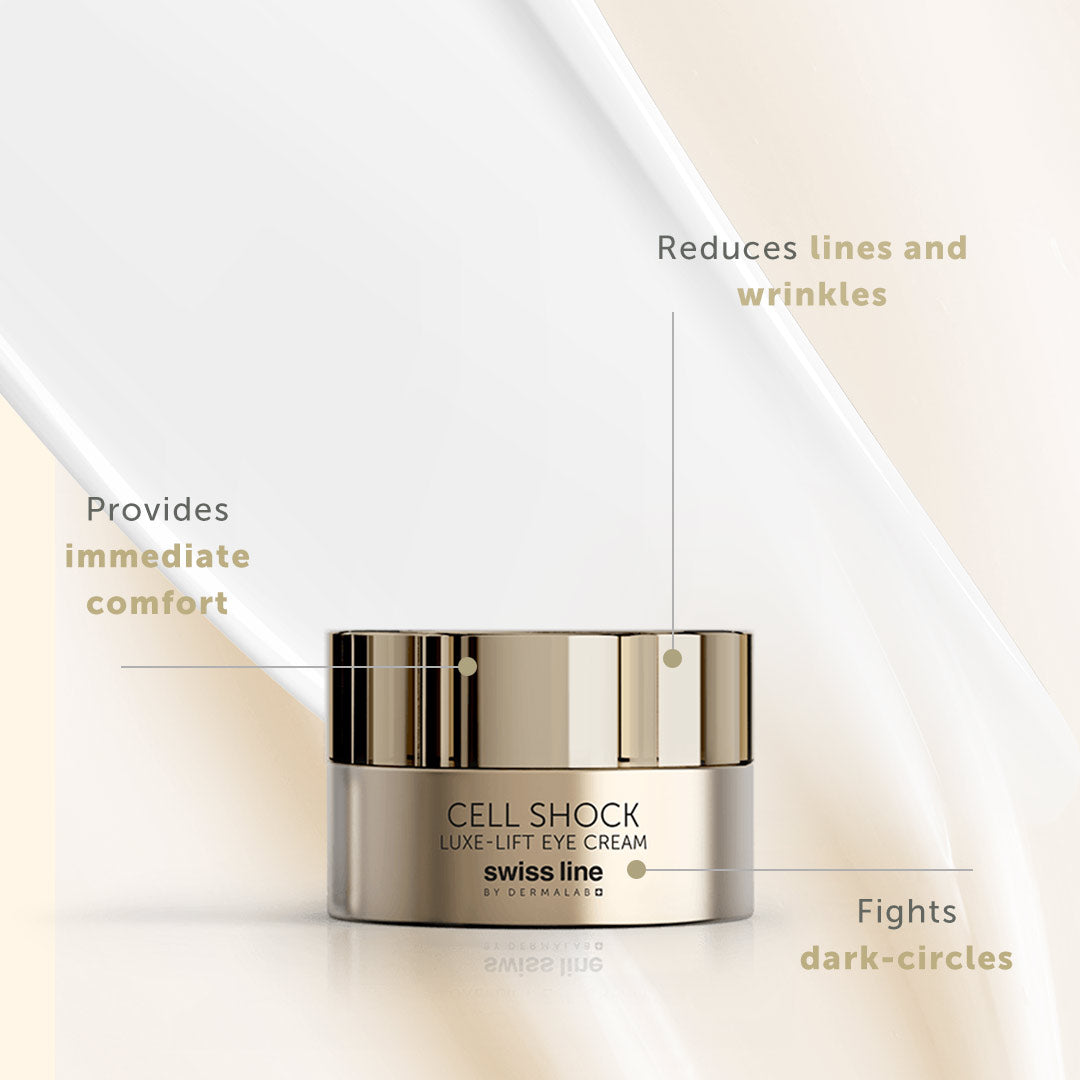 Reduces lines and wrinkles

Provides immediate comfort

CELL SHOCK
LUXE-LIFT EYE CREAM
swiss line
BY DERMALAB

Fights dark-circles